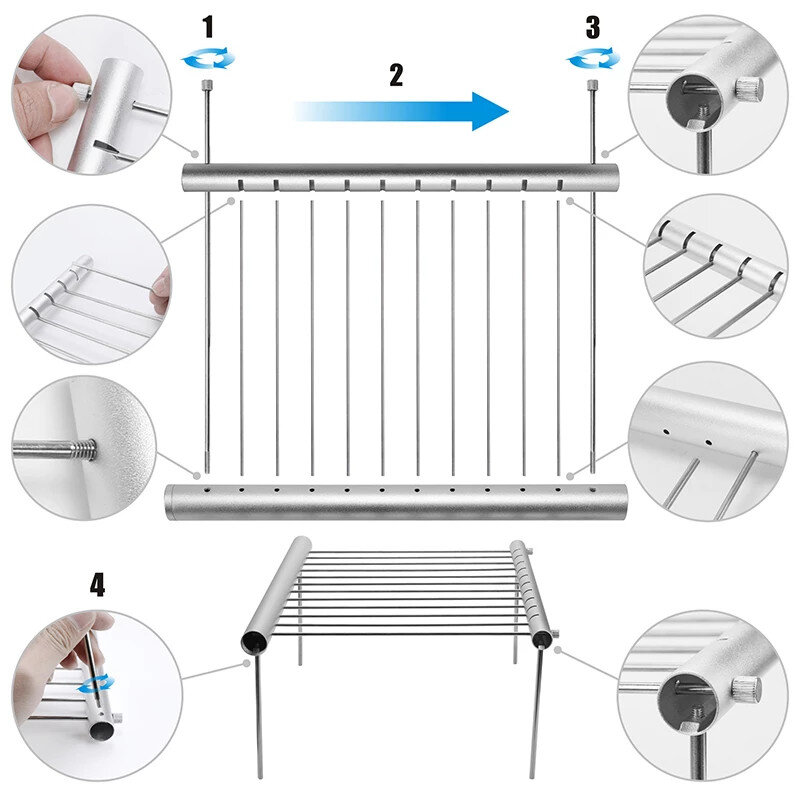 1
2
3
4