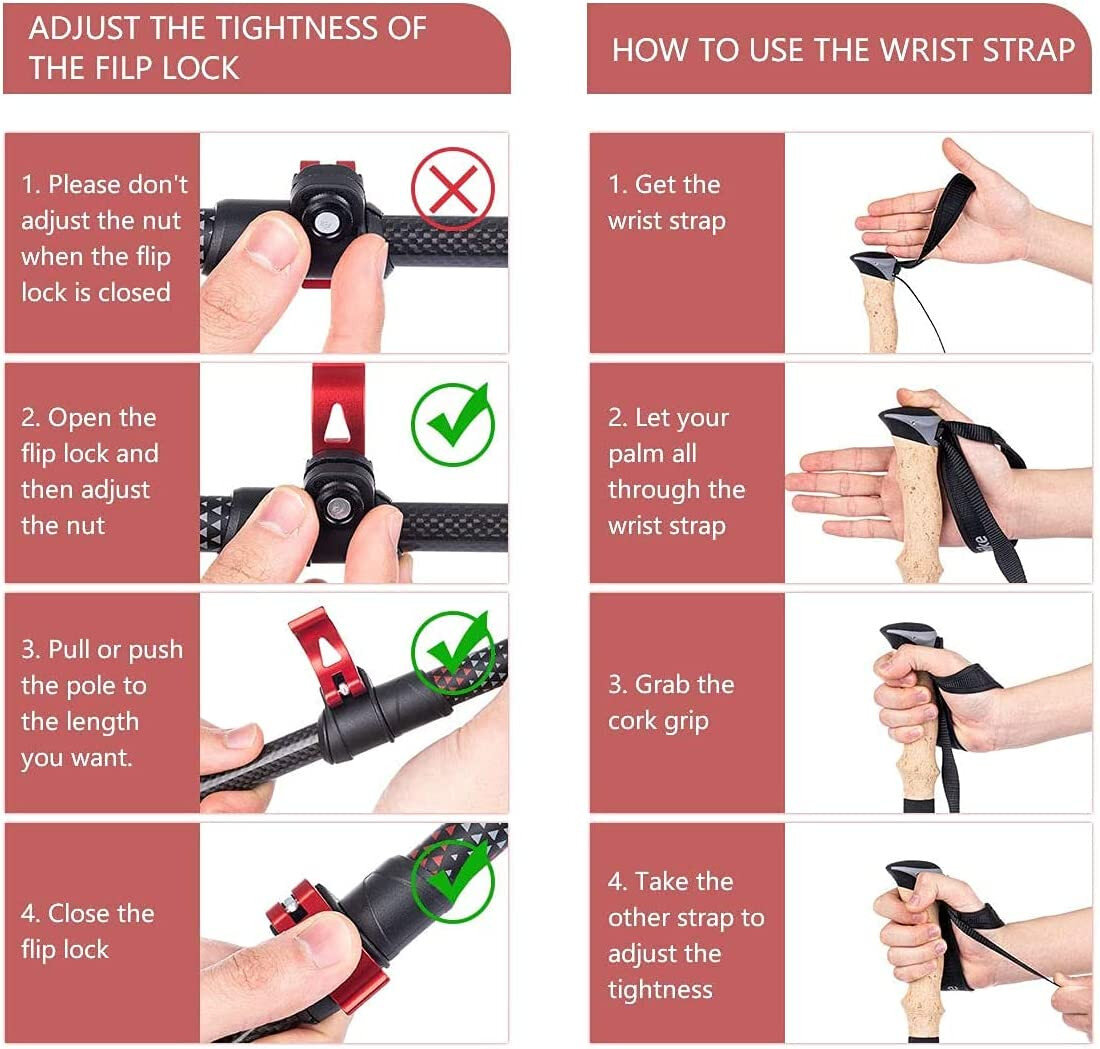 ADJUST THE TIGHTNESS OF THE FILP LOCK

1. Please don't adjust the nut when the flip lock is closed

2. Open the flip lock and then adjust the nut

3. Pull or push the pole to the length you want.

4. Close the flip lock

HOW TO USE THE WRIST STRAP

1. Get the wrist strap

2. Let your palm all through the wrist strap

3. Grab the cork grip

4. Take the other strap to adjust the tightness