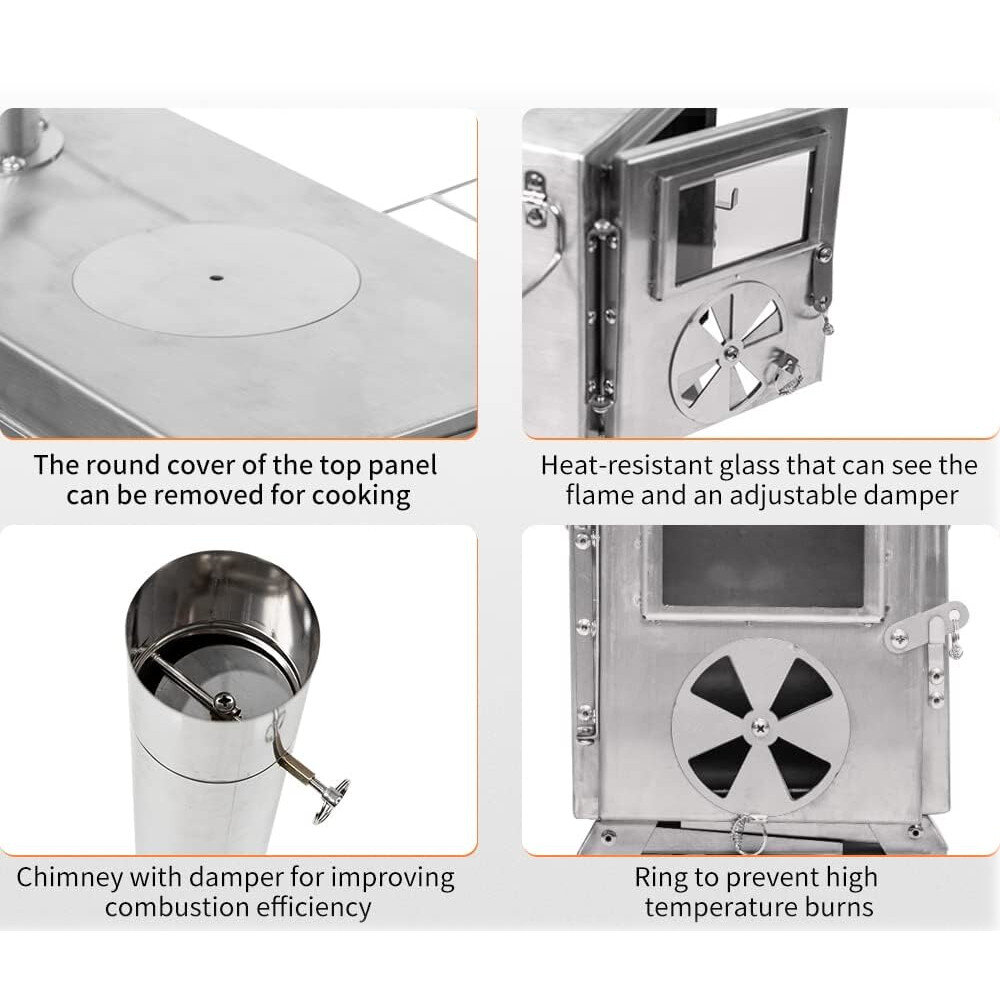 The round cover of the top panel can be removed for cooking

Heat-resistant glass that can see the flame and an adjustable damper

Chimney with damper for improving combustion efficiency

Ring to prevent high temperature burns