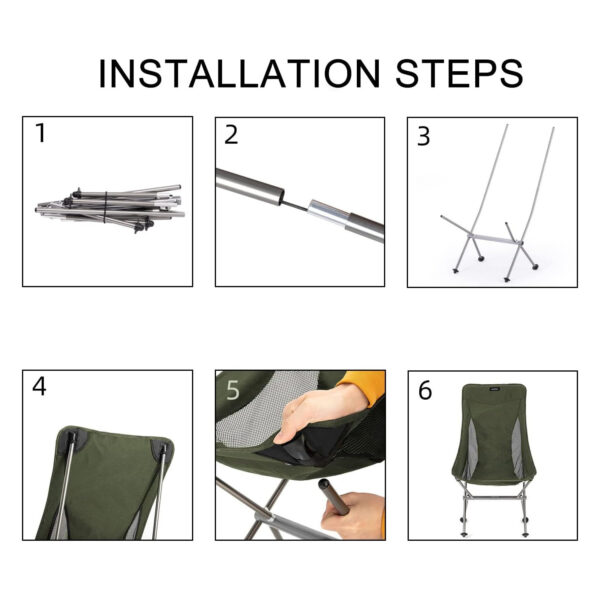 INSTALLATION STEPS

1

2

3

4

5

6