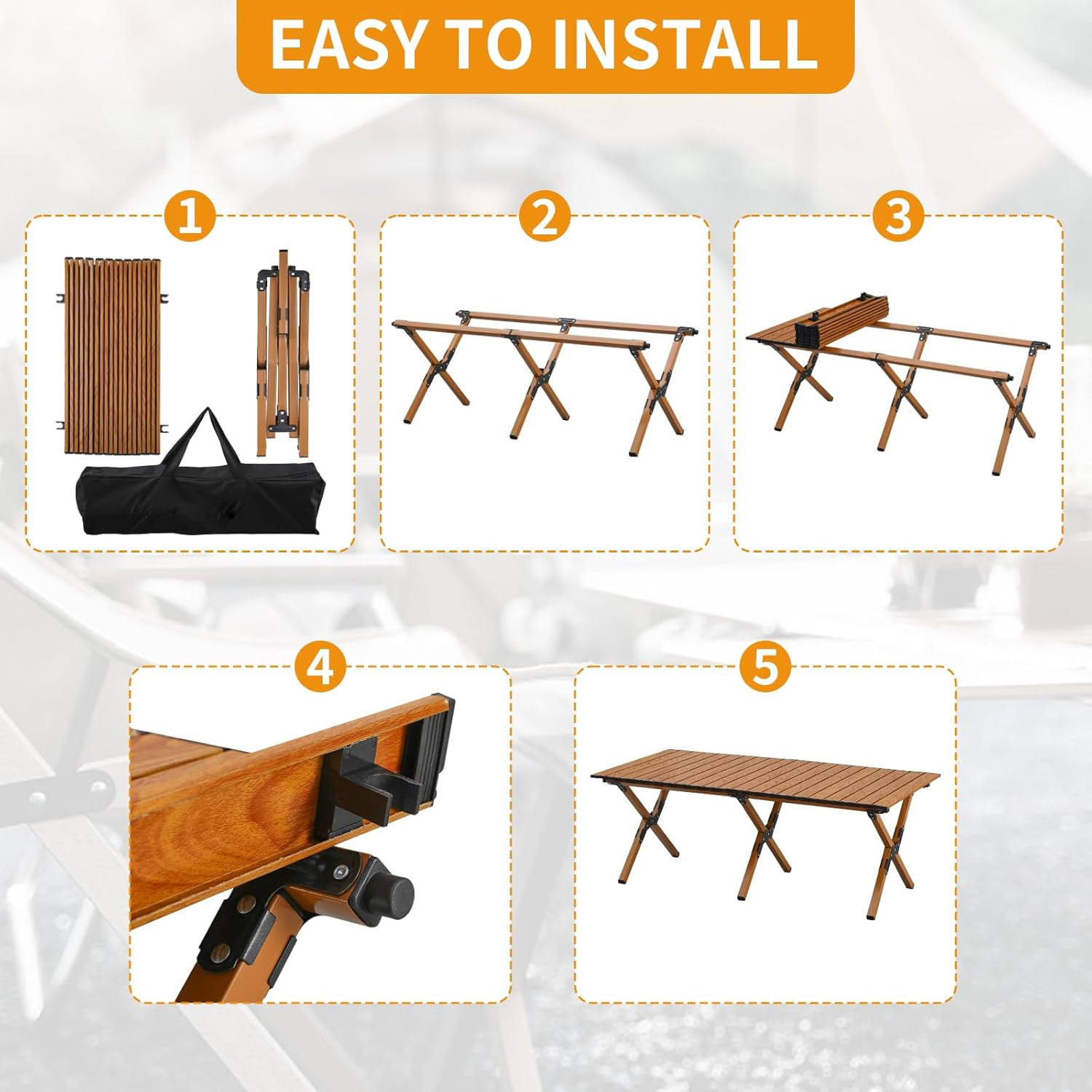 EASY TO INSTALL

1

2

3

4

5