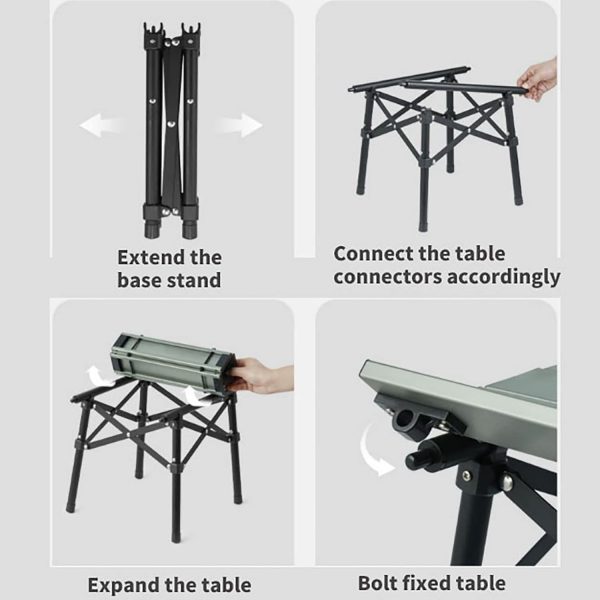 Extend the base stand

Connect the table connectors accordingly

Expand the table

Bolt fixed table