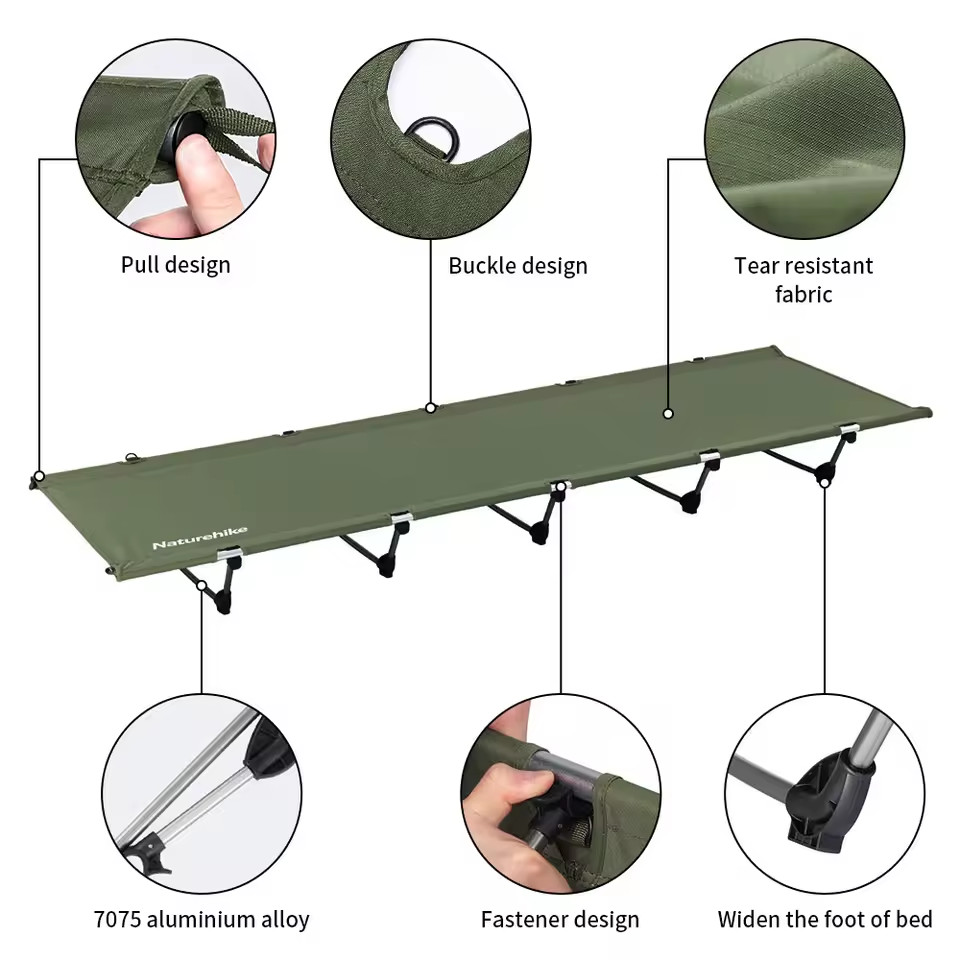 Pull design

Buckle design

Tear resistant fabric

Naturehike

7075 aluminium alloy

Fastener design

Widen the foot of bed