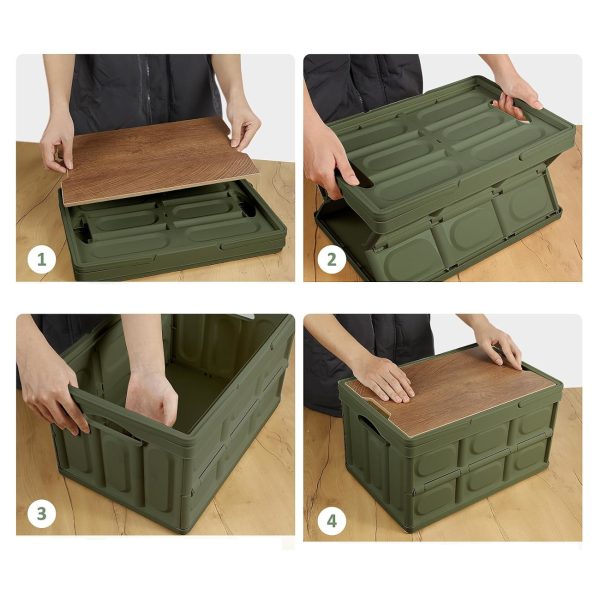 1

2

3

4