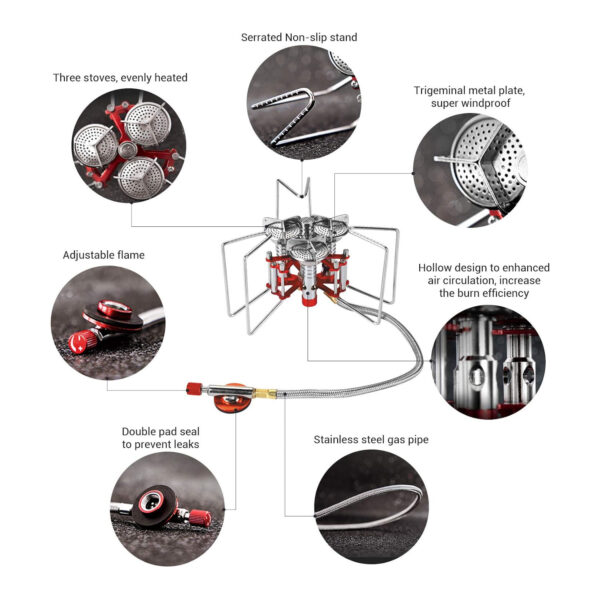 Serrated Non-slip stand

Three stoves, evenly heated

Trigeminal metal plate, super windproof

Adjustable flame

Hollow design to enhanced air circulation, increase the burn efficiency

Double pad seal to prevent leaks

Stainless steel gas pipe