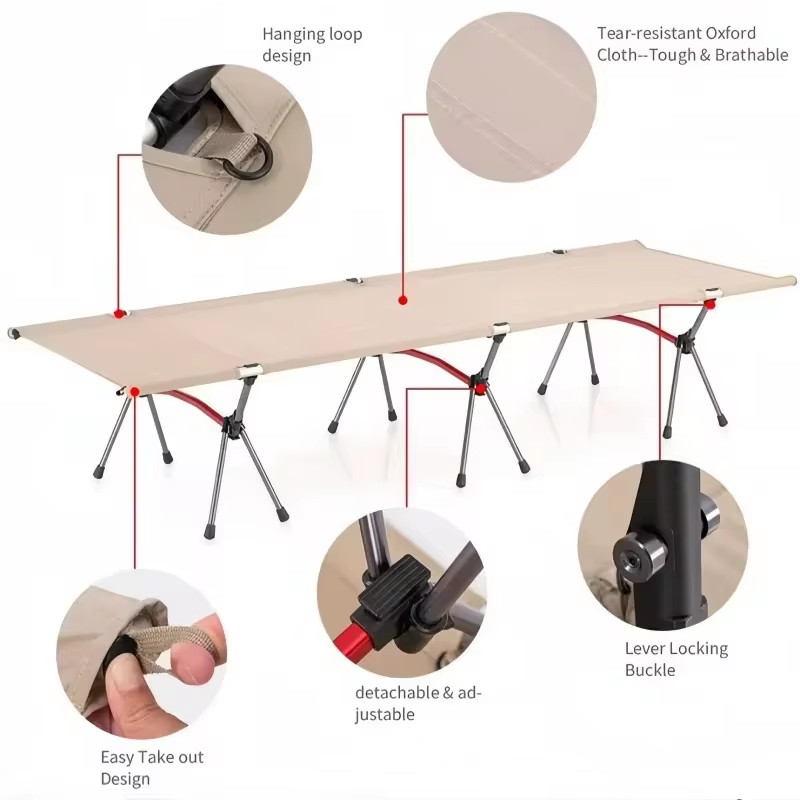 Hanging loop design

Tear-resistant Oxford Cloth--Tough & Brathable

Lever Locking Buckle

detachable & adjustable

Easy Take out Design