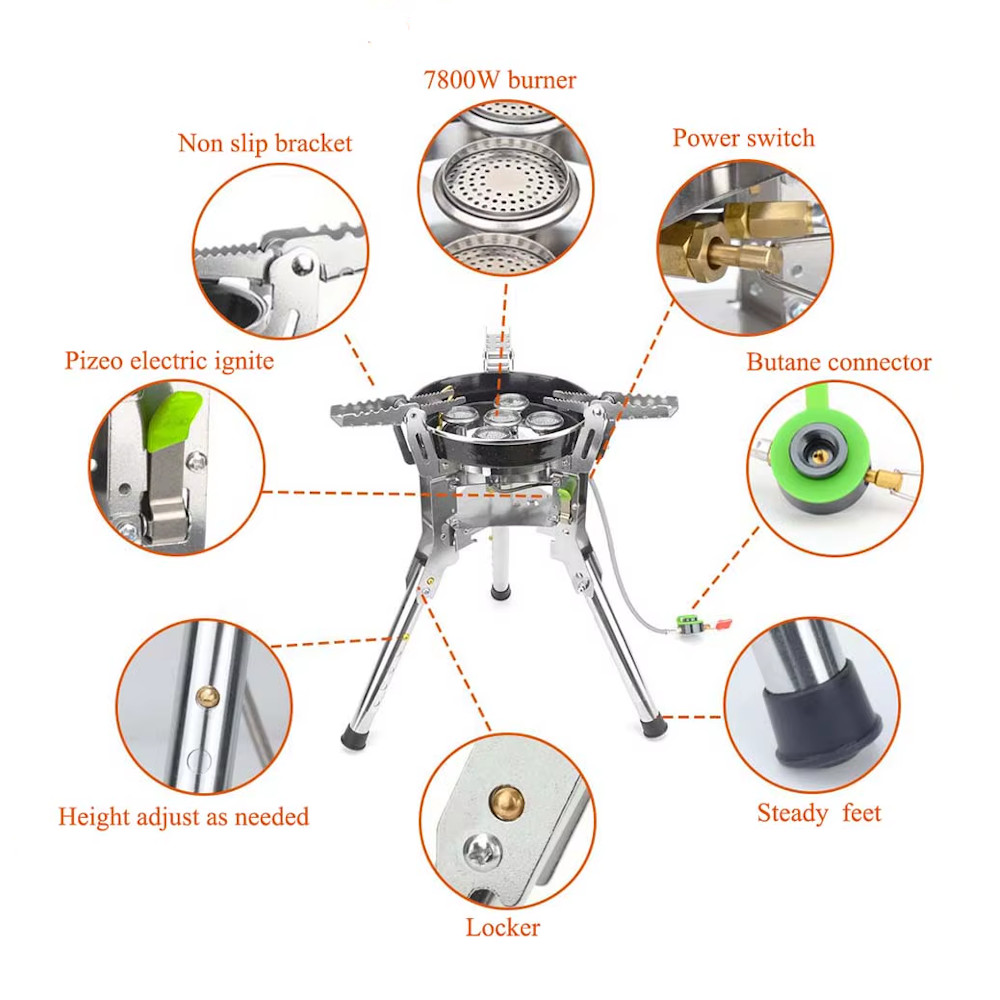 7800W burner

Non slip bracket

Power switch

Pizeo electric ignite

Butane connector

Height adjust as needed

Steady feet

Locker